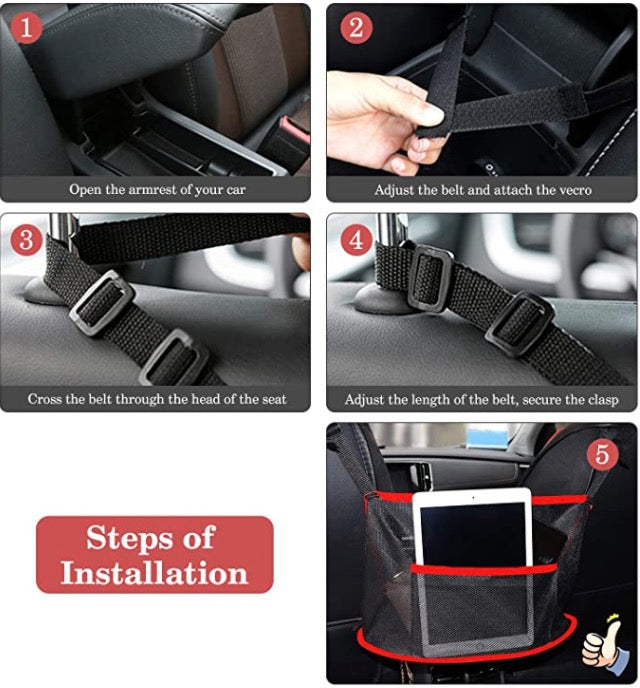 1
Open the armrest of your car

2
Adjust the belt and attach the vecro

3
Cross the belt through the head of the seat

4
Adjust the length of the belt, secure the clasp

Steps of Installation

5